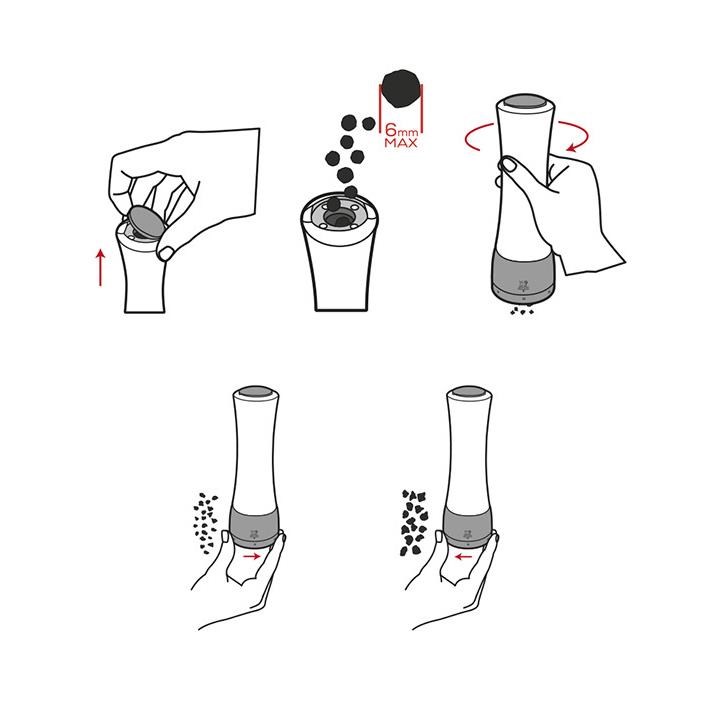 6mm
MAX